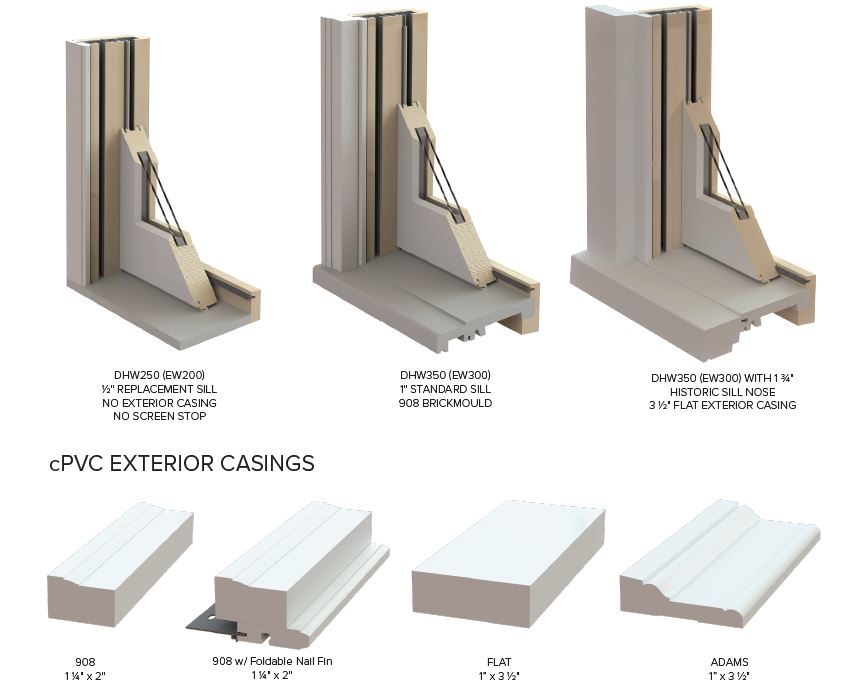 DHW250 (EW200)
½" REPLACEMENT SILL
NO EXTERIOR CASING
NO SCREEN STOP

DHW350 (EW300)
1" STANDARD SILL
908 BRICKMOULD

DHW350 (EW300) WITH 1 ¾"
HISTORIC SILL NOSE
3 ½" FLAT EXTERIOR CASING

cPVC EXTERIOR CASINGS

908
1 ¼" x 2"

908 w/ Foldable Nail Fin
1 ¼" x 2"

FLAT
1" x 3 ½"

ADAMS
1" x 3 ½"