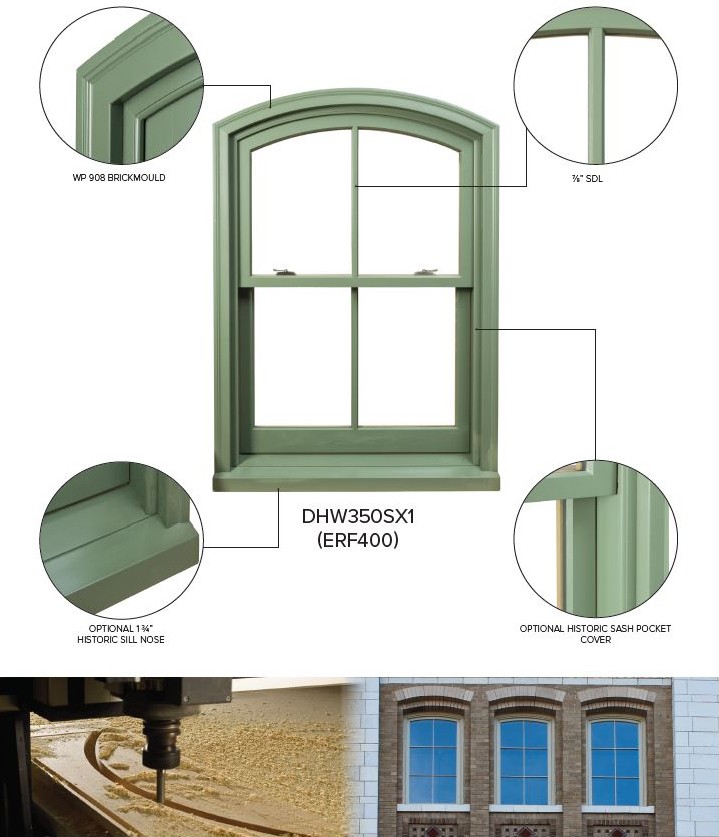 WP 908 BRICKMOULD

⅞" SDL

DHW350SX1
(ERF400)

OPTIONAL 1¾" HISTORIC SILL NOSE

OPTIONAL HISTORIC SASH POCKET COVER